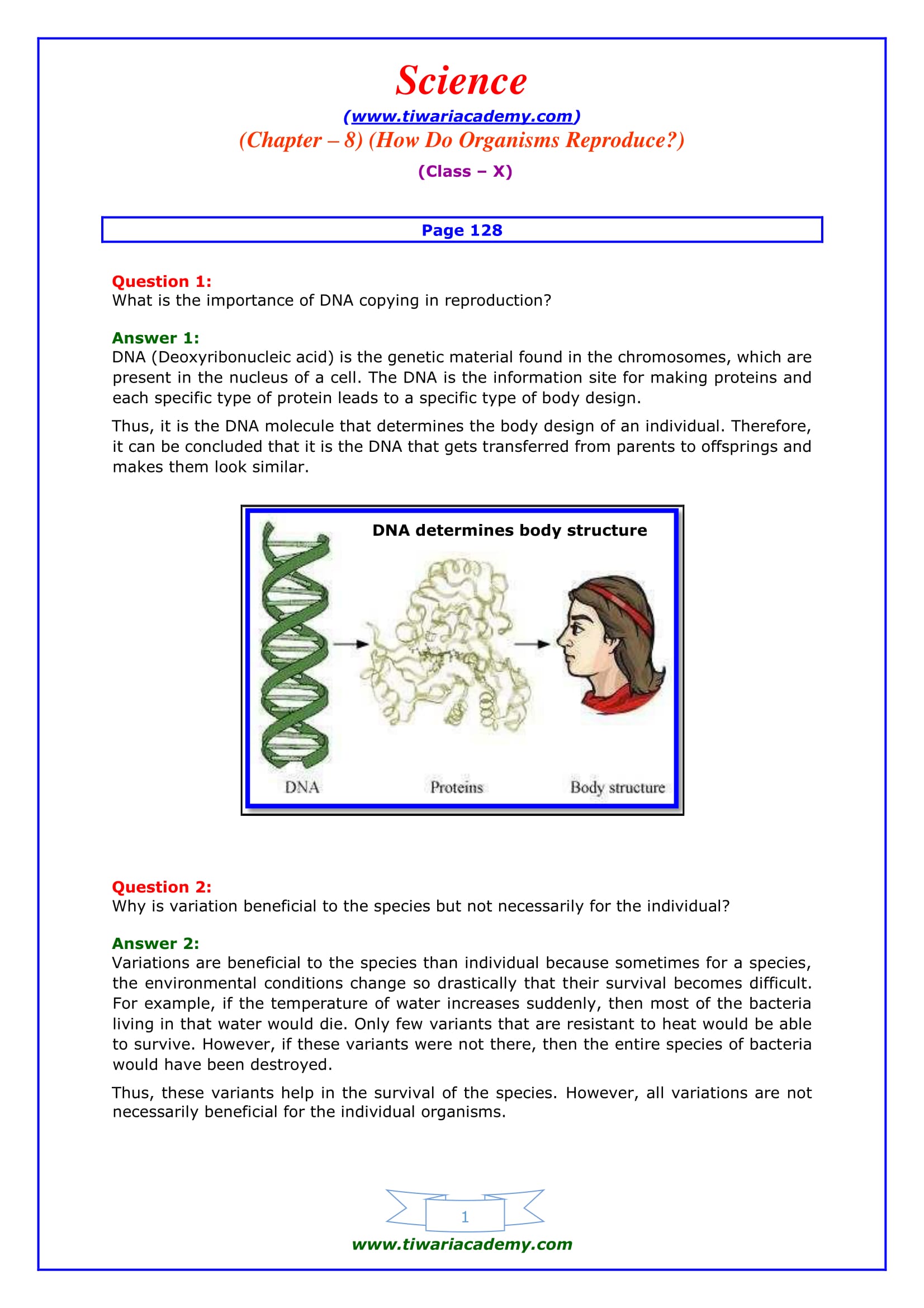 Science
(www.tiwariacademy.com)
(Chapter – 8) (How Do Organisms Reproduce?)
(Class – X)

Page 128

Question 1:
What is the importance of DNA copying in reproduction?

Answer 1:
DNA (Deoxyribonucleic acid) is the genetic material found in the chromosomes, which are present in the nucleus of a cell. The DNA is the information site for making proteins and each specific type of protein leads to a specific type of body design.

Thus, it is the DNA molecule that determines the body design of an individual. Therefore, it can be concluded that it is the DNA that gets transferred from parents to offsprings and makes them look similar.

DNA determines body structure

DNA

Proteins

Body structure

Question 2:
Why is variation beneficial to the species but not necessarily for the individual?

Answer 2:
Variations are beneficial to the species than individual because sometimes for a species, the environmental conditions change so drastically that their survival becomes difficult. For example, if the temperature of water increases suddenly, then most of the bacteria living in that water would die. Only few variants that are resistant to heat would be able to survive. However, if these variants were not there, then the entire species of bacteria would have been destroyed.

Thus, these variants help in the survival of the species. However, all variations are not necessarily beneficial for the individual organisms.

1

www.tiwariacademy.com