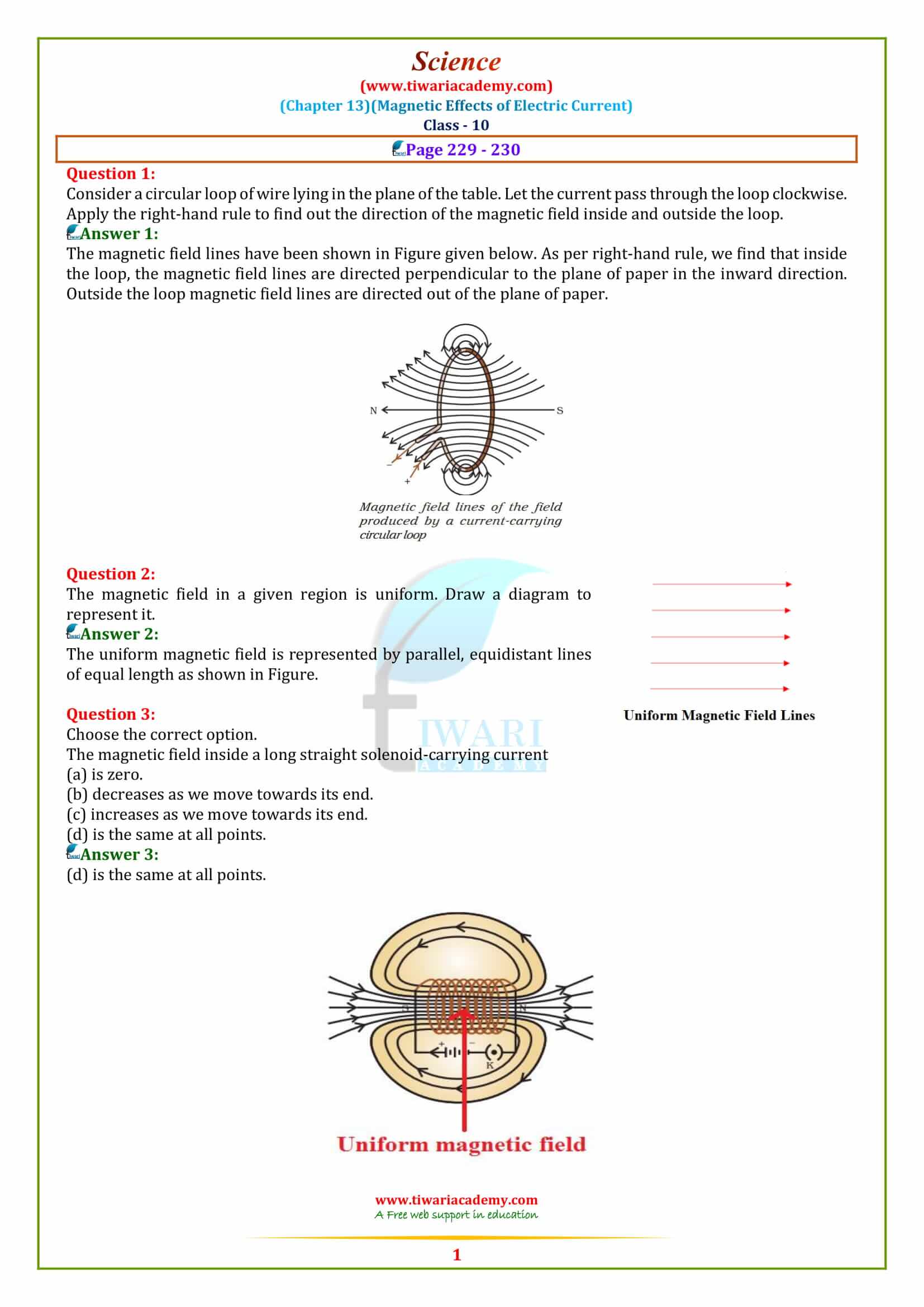 Science
(www.tiwariacademy.com)
(Chapter 13)(Magnetic Effects of Electric Current)
Class - 10

Page 229 - 230

Question 1:
Consider a circular loop of wire lying in the plane of the table. Let the current pass through the loop clockwise. Apply the right-hand rule to find out the direction of the magnetic field inside and outside the loop.
Answer 1:
The magnetic field lines have been shown in Figure given below. As per right-hand rule, we find that inside the loop, the magnetic field lines are directed perpendicular to the plane of paper in the inward direction. Outside the loop magnetic field lines are directed out of the plane of paper.

N
S
−
+

Magnetic field lines of the field produced by a current-carrying circular loop

Question 2:
The magnetic field in a given region is uniform. Draw a diagram to represent it.
Answer 2:
The uniform magnetic field is represented by parallel, equidistant lines of equal length as shown in Figure.

Uniform Magnetic Field Lines

Question 3:
Choose the correct option.
The magnetic field inside a long straight solenoid-carrying current
(a) is zero.
(b) decreases as we move towards its end.
(c) increases as we move towards its end.
(d) is the same at all points.
Answer 3:
(d) is the same at all points.

S
N
+
−
K

Uniform magnetic field

TIWARI ACADEMY

www.tiwariacademy.com
A Free web support in education

1