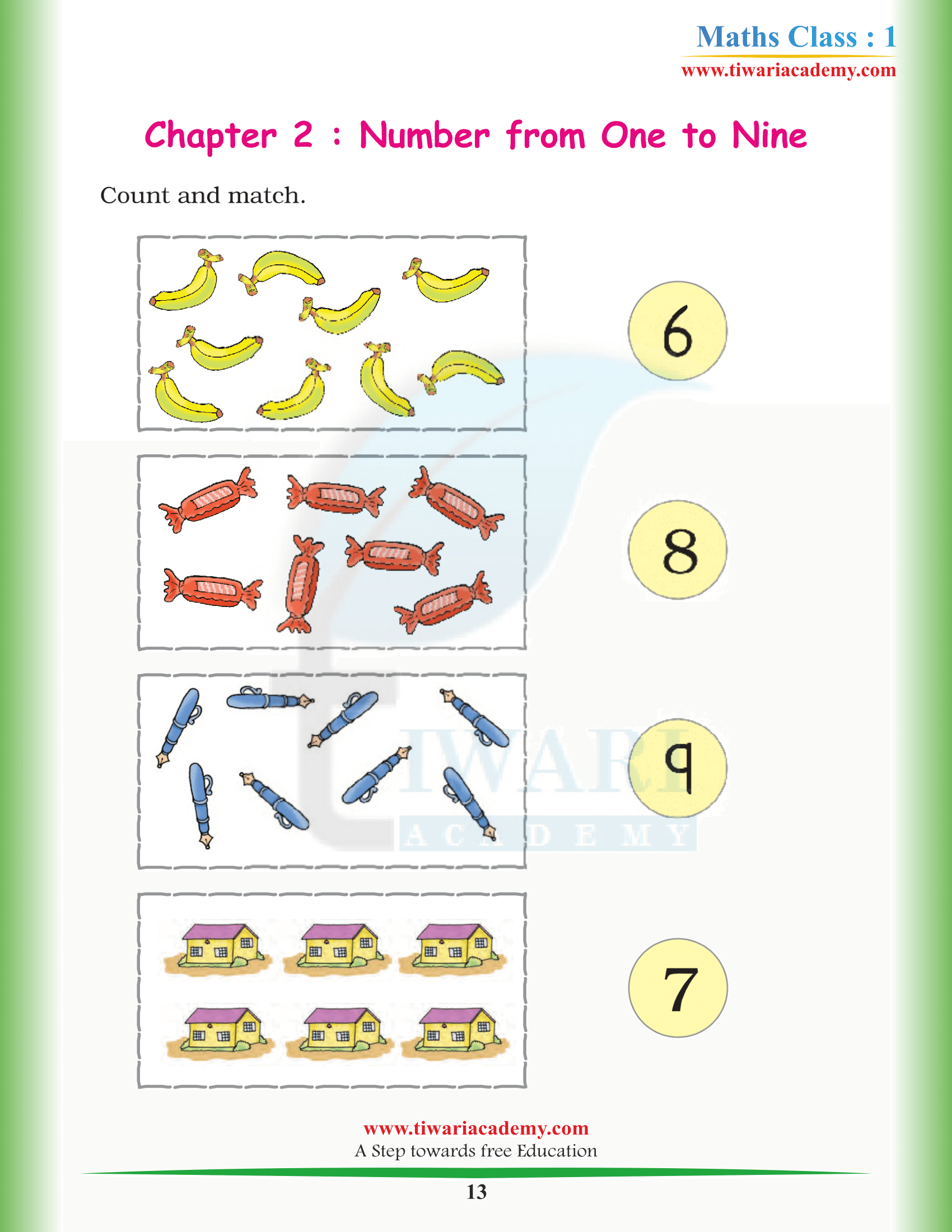 Maths Class : 1
www.tiwariacademy.com

Chapter 2 : Number from One to Nine

Count and match.

6

8

9

7

TIWARI
ACADEMY

www.tiwariacademy.com
A Step towards free Education

13