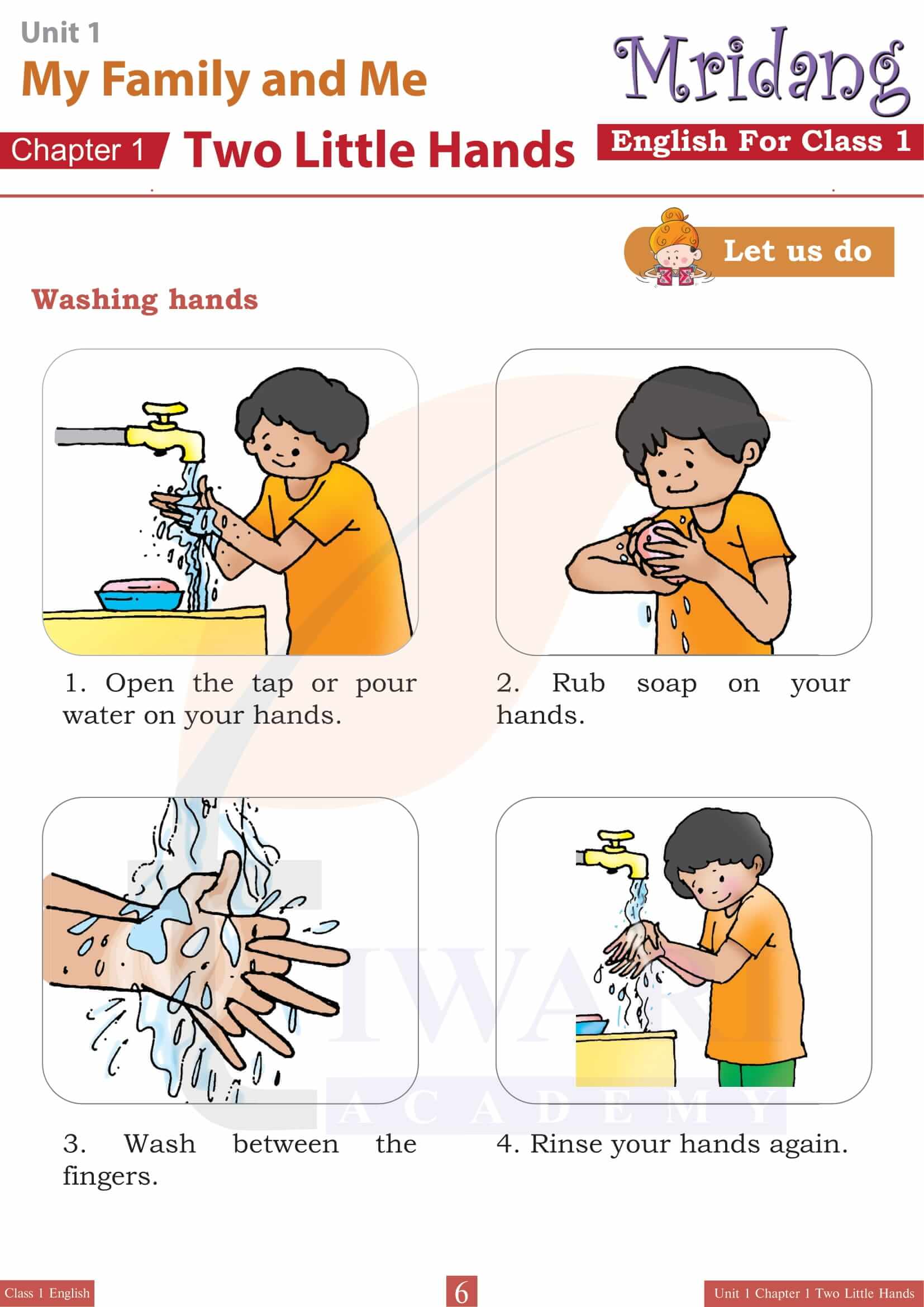 Unit 1
My Family and Me

Mridang

Chapter 1 Two Little Hands

English For Class 1

Let us do

Washing hands

1. Open the tap or pour water on your hands.

2. Rub soap on your hands.

3. Wash between the fingers.

4. Rinse your hands again.

TIWARI ACADEMY

Class 1 English

6

Unit 1 Chapter 1 Two Little Hands