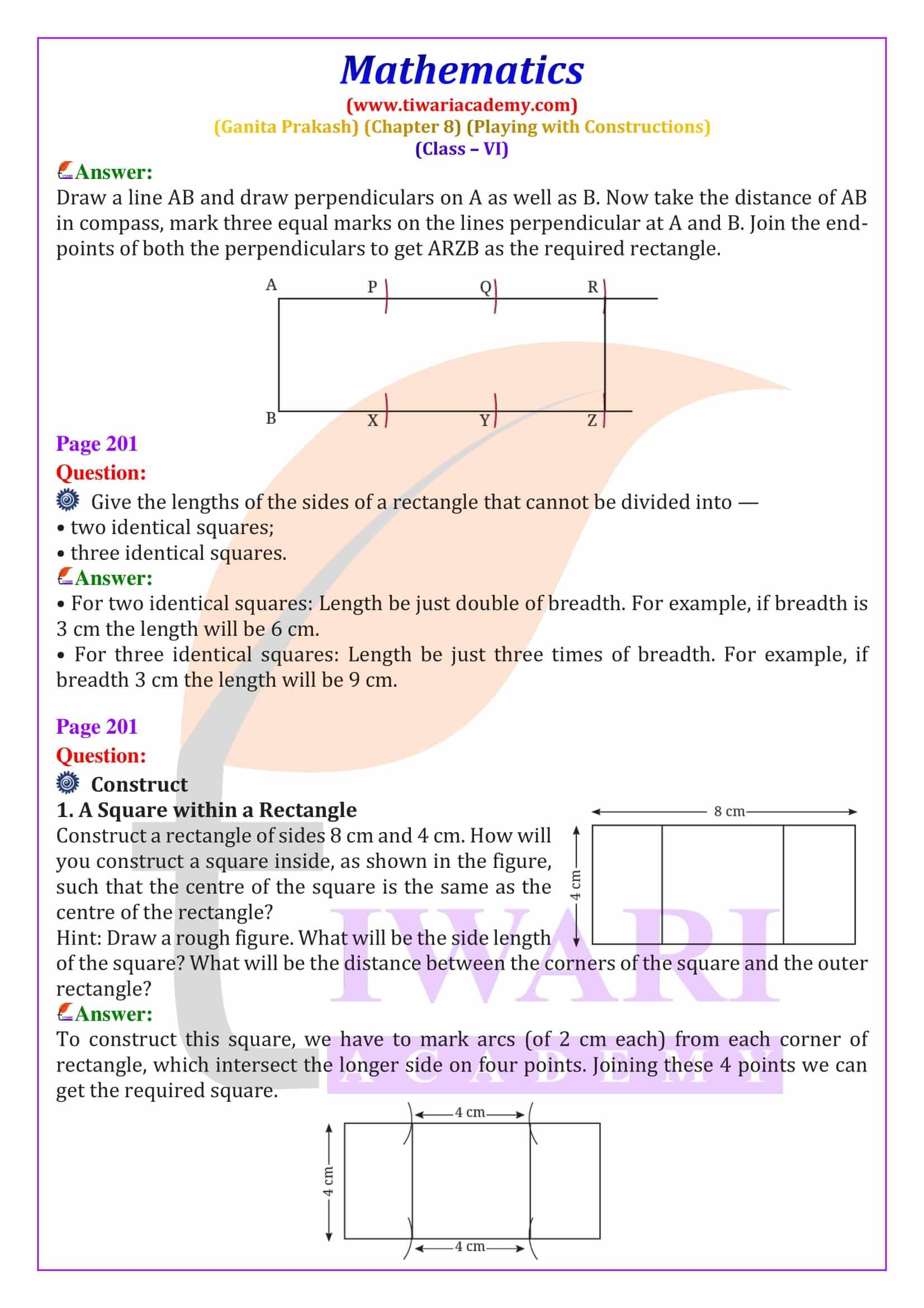 Mathematics
(www.tiwariacademy.com)
(Ganita Prakash) (Chapter 8) (Playing with Constructions)
(Class – VI)

Answer:
Draw a line AB and draw perpendiculars on A as well as B. Now take the distance of AB in compass, mark three equal marks on the lines perpendicular at A and B. Join the end-points of both the perpendiculars to get ARZB as the required rectangle.

A P Q R
B X Y Z

Page 201
Question:
Give the lengths of the sides of a rectangle that cannot be divided into —
• two identical squares;
• three identical squares.
Answer:
• For two identical squares: Length be just double of breadth. For example, if breadth is 3 cm the length will be 6 cm.
• For three identical squares: Length be just three times of breadth. For example, if breadth 3 cm the length will be 9 cm.

Page 201
Question:
Construct
1. A Square within a Rectangle
Construct a rectangle of sides 8 cm and 4 cm. How will you construct a square inside, as shown in the figure, such that the centre of the square is the same as the centre of the rectangle?
Hint: Draw a rough figure. What will be the side length of the square? What will be the distance between the corners of the square and the outer rectangle?

8 cm
4 cm

Answer:
To construct this square, we have to mark arcs (of 2 cm each) from each corner of rectangle, which intersect the longer side on four points. Joining these 4 points we can get the required square.

4 cm
4 cm
4 cm

TIWARI
ACADEMY