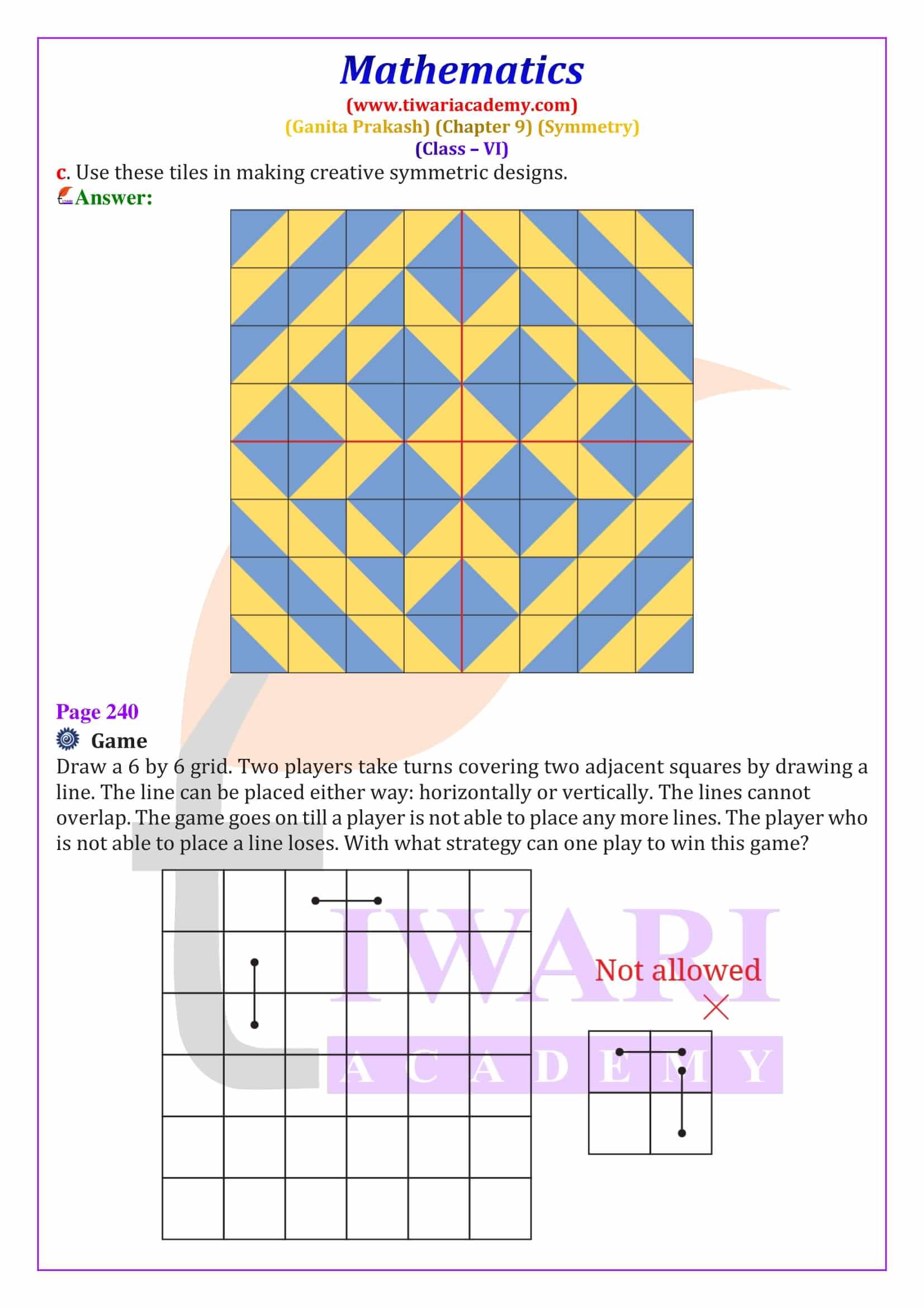 Mathematics
(www.tiwariacademy.com)
(Ganita Prakash) (Chapter 9) (Symmetry)
(Class – VI)

c. Use these tiles in making creative symmetric designs.
Answer:

Page 240
Game
Draw a 6 by 6 grid. Two players take turns covering two adjacent squares by drawing a line. The line can be placed either way: horizontally or vertically. The lines cannot overlap. The game goes on till a player is not able to place any more lines. The player who is not able to place a line loses. With what strategy can one play to win this game?

Not allowed

TIWARI
ACADEMY